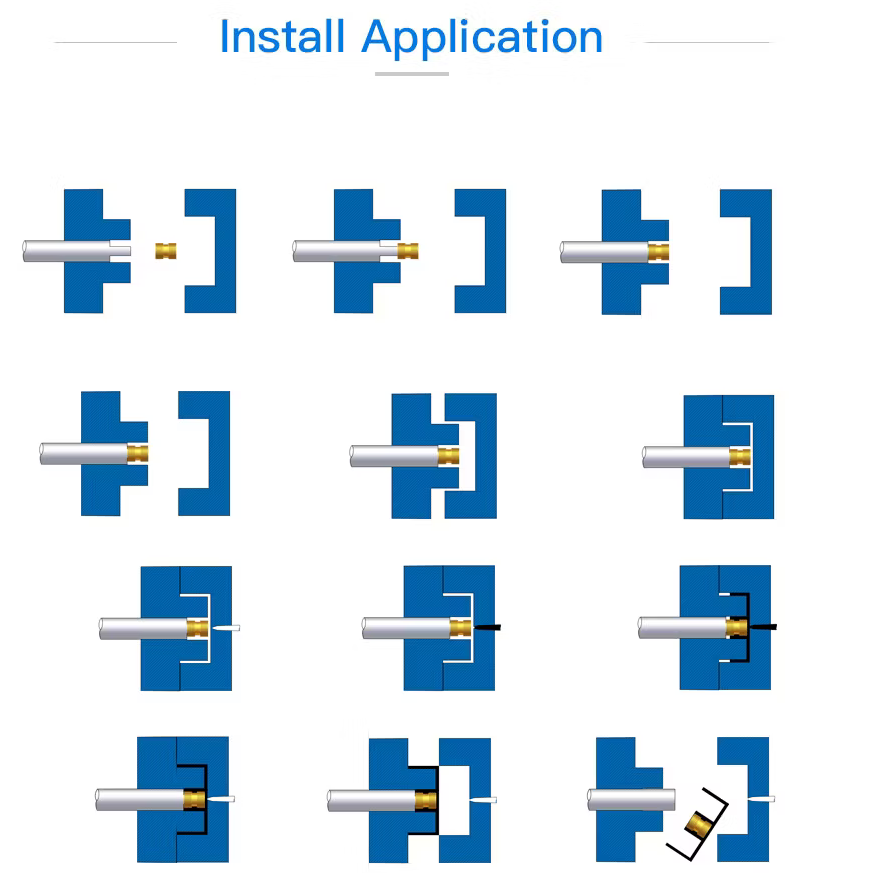 Install Application